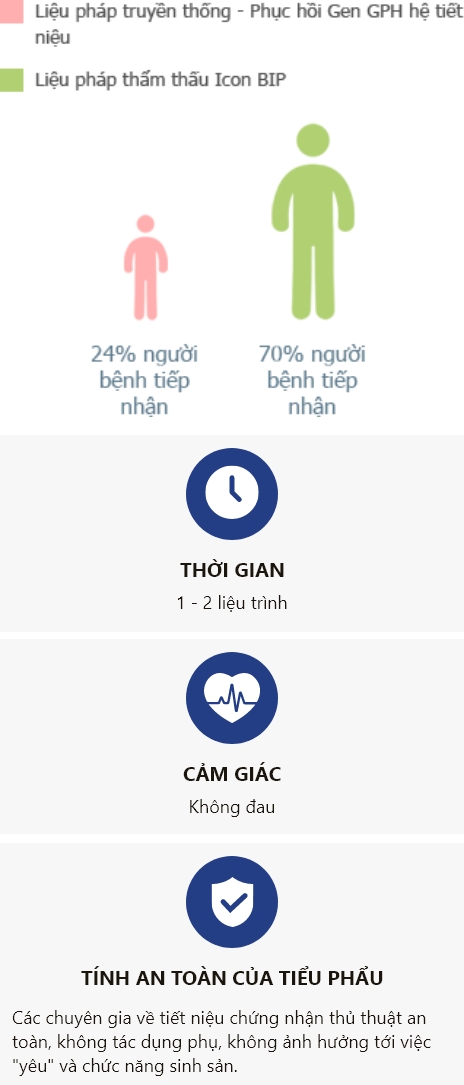 Liệu pháp truyền thống - Phục hồi Gen GPH hệ tiết niệu

Liệu pháp thẩm thấu Icon BIP

24% người bệnh tiếp nhận

70% người bệnh tiếp nhận

THỜI GIAN

1 - 2 liệu trình

CẢM GIÁC

Không đau

TÍNH AN TOÀN CỦA TIỂU PHẨU

Các chuyên gia về tiết niệu chứng nhận thủ thuật an toàn, không tác dụng phụ, không ảnh hưởng tới việc "yêu" và chức năng sinh sản.